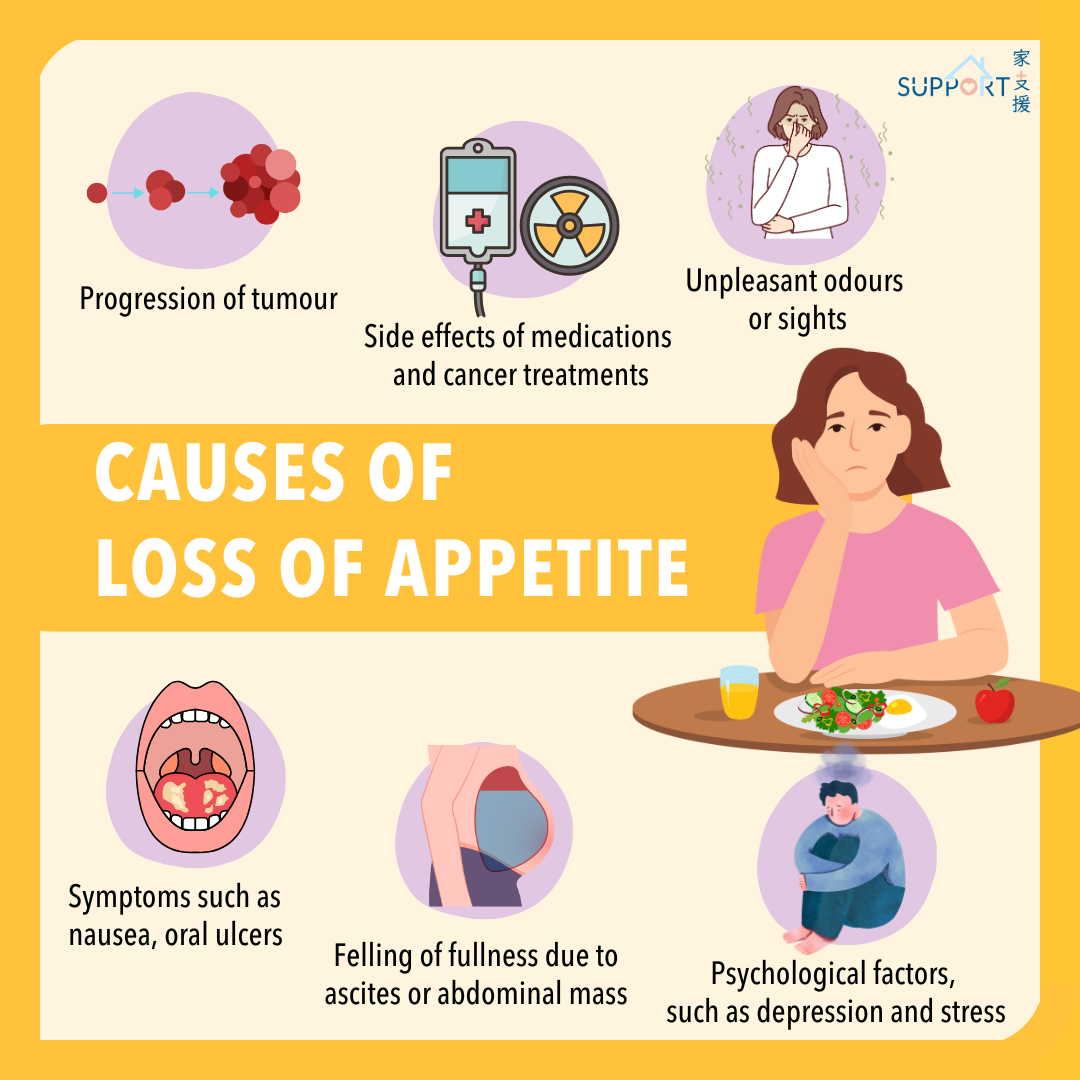 SUPPORT 家支援

Progression of tumour

Side effects of medications and cancer treatments

Unpleasant odours or sights

CAUSES OF LOSS OF APPETITE

Symptoms such as nausea, oral ulcers

Felling of fullness due to ascites or abdominal mass

Psychological factors, such as depression and stress