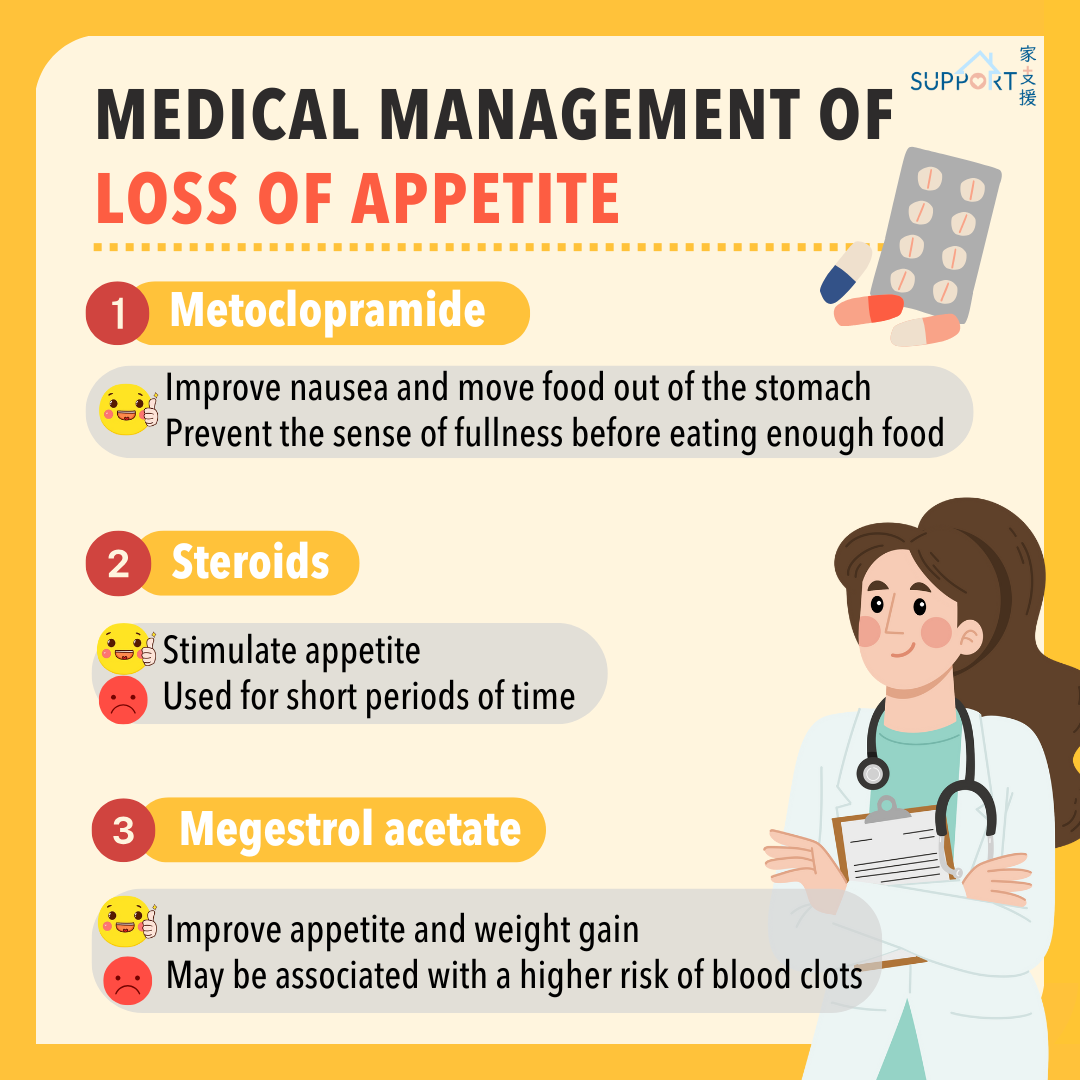 SUPPORT 家支援

MEDICAL MANAGEMENT OF LOSS OF APPETITE

1 Metoclopramide

Improve nausea and move food out of the stomach
Prevent the sense of fullness before eating enough food

2 Steroids

Stimulate appetite
Used for short periods of time

3 Megestrol acetate

Improve appetite and weight gain
May be associated with a higher risk of blood clots